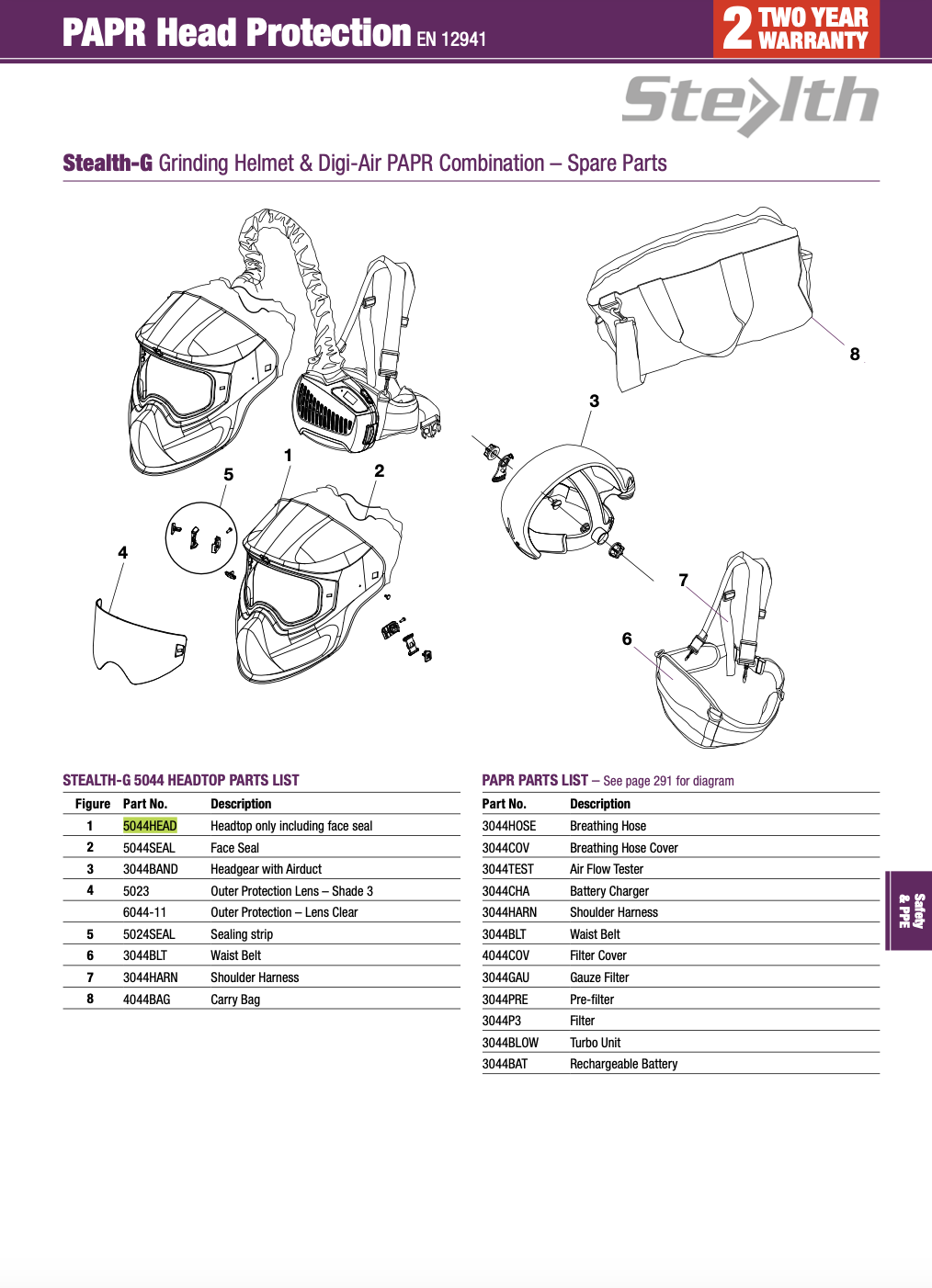 PAPR Head Protection EN 12941

2 TWO YEAR WARRANTY

Stealth

Stealth-G Grinding Helmet & Digi-Air PAPR Combination – Spare Parts

1
2
3
4
5
6
7
8

STEALTH-G 5044 HEADTOP PARTS LIST

| Figure | Part No. | Description |
|---|---|---|
| 1 | 5044HEAD | Headtop only including face seal |
| 2 | 5044SEAL | Face Seal |
| 3 | 3044BAND | Headgear with Airduct |
| 4 | 5023 | Outer Protection Lens – Shade 3 |
|  | 6044-11 | Outer Protection – Lens Clear |
| 5 | 5024SEAL | Sealing strip |
| 6 | 3044BLT | Waist Belt |
| 7 | 3044HARN | Shoulder Harness |
| 8 | 4044BAG | Carry Bag |

PAPR PARTS LIST – See page 291 for diagram

| Part No. | Description |
|---|---|
| 3044HOSE | Breathing Hose |
| 3044COV | Breathing Hose Cover |
| 3044TEST | Air Flow Tester |
| 3044CHA | Battery Charger |
| 3044HARN | Shoulder Harness |
| 3044BLT | Waist Belt |
| 4044COV | Filter Cover |
| 3044GAU | Gauze Filter |
| 3044PRE | Pre-filter |
| 3044P3 | Filter |
| 3044BLOW | Turbo Unit |
| 3044BAT | Rechargeable Battery |

Safety & PPE